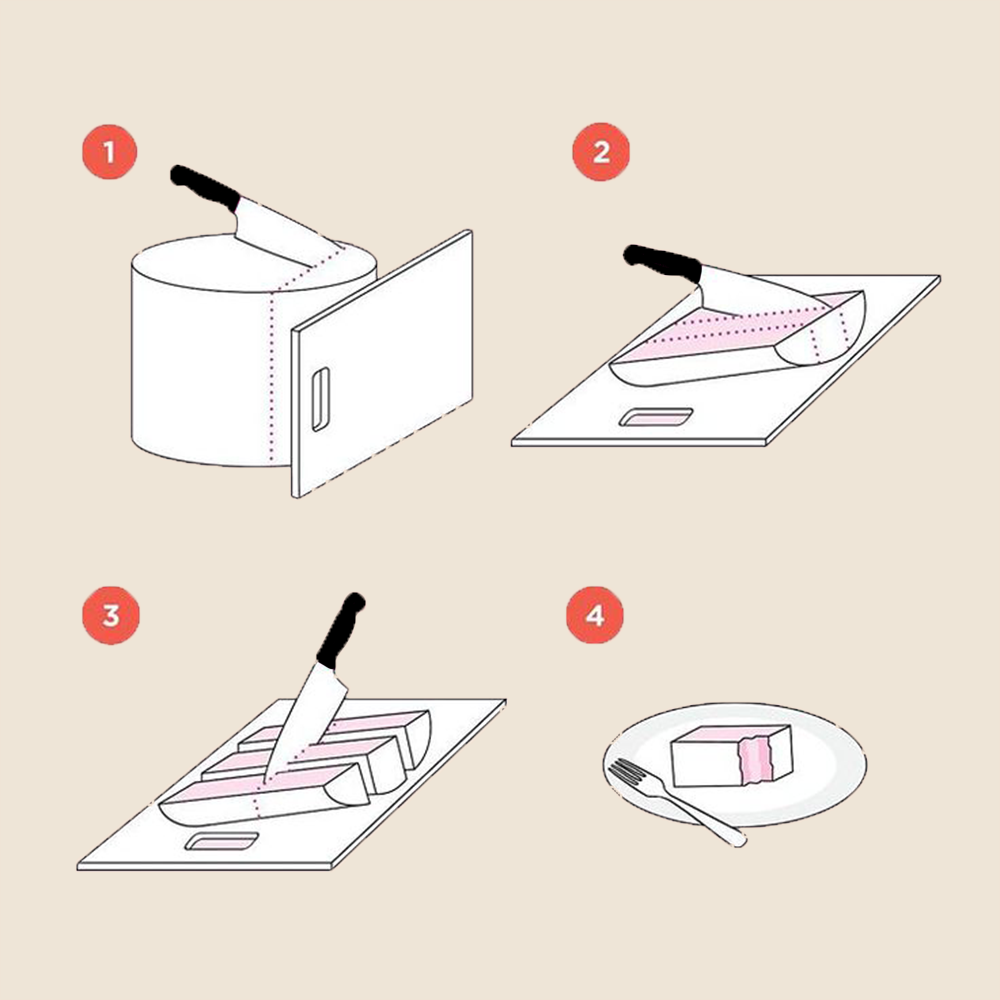 1

2

3

4